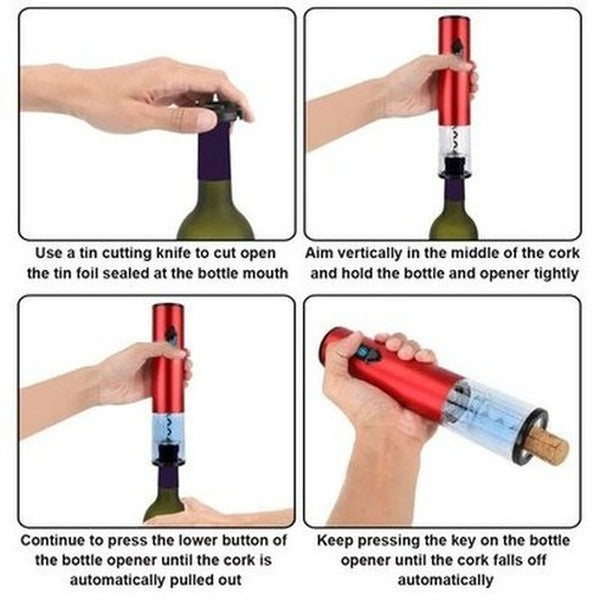 Use a tin cutting knife to cut open the tin foil sealed at the bottle mouth

Aim vertically in the middle of the cork and hold the bottle and opener tightly

Continue to press the lower button of the bottle opener until the cork is automatically pulled out

Keep pressing the key on the bottle opener until the cork falls off automatically