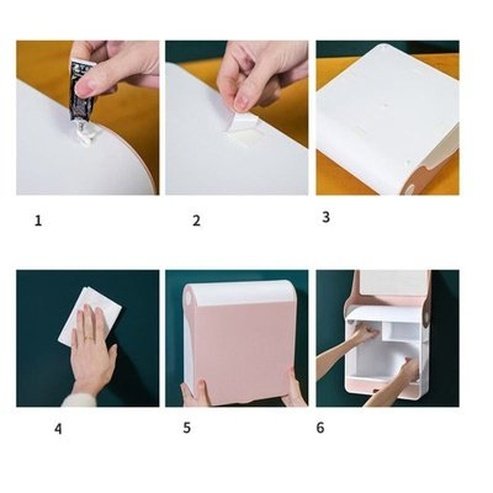 1

2

3

4

5

6