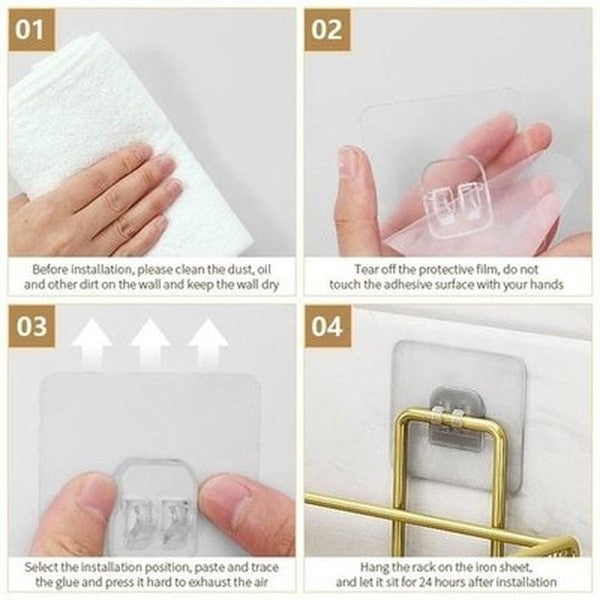 01

Before installation, please clean the dust, oil and other dirt on the wall and keep the wall dry

02

Tear off the protective film, do not touch the adhesive surface with your hands

03

Select the installation position, paste and trace the glue and press it hard to exhaust the air

04

Hang the rack on the iron sheet, and let it sit for 24 hours after installation