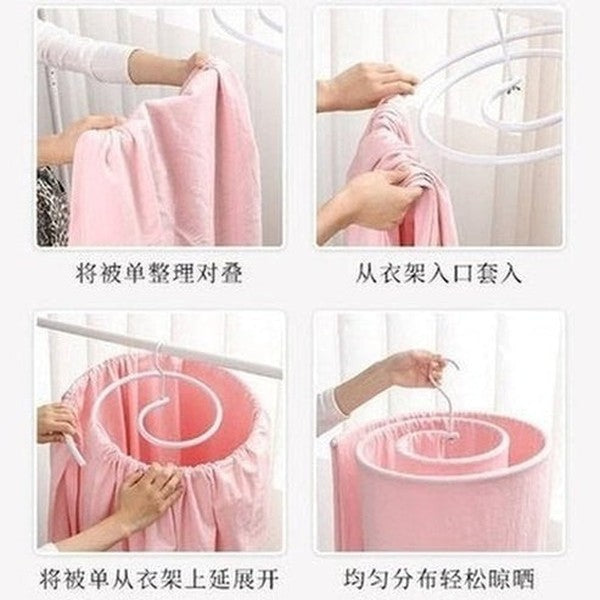 将被单整理对叠

从衣架入口套入

将被单从衣架上延展开

均匀分布轻松晾晒