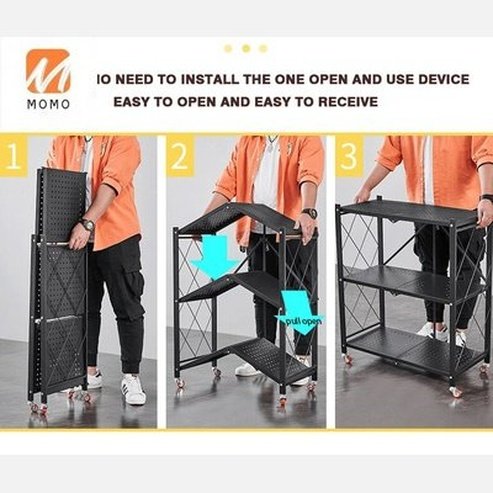 MOMO

IO NEED TO INSTALL THE ONE OPEN AND USE DEVICE
EASY TO OPEN AND EASY TO RECEIVE

1

2

pull open

3