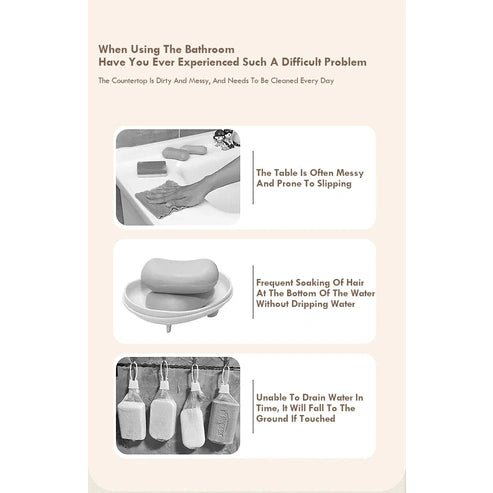 When Using The Bathroom
Have You Ever Experienced Such A Difficult Problem

The Countertop Is Dirty And Messy, And Needs To Be Cleaned Every Day

The Table Is Often Messy And Prone To Slipping

Frequent Soaking Of Hair At The Bottom Of The Water Without Dripping Water

Unable To Drain Water In Time, It Will Fall To The Ground If Touched