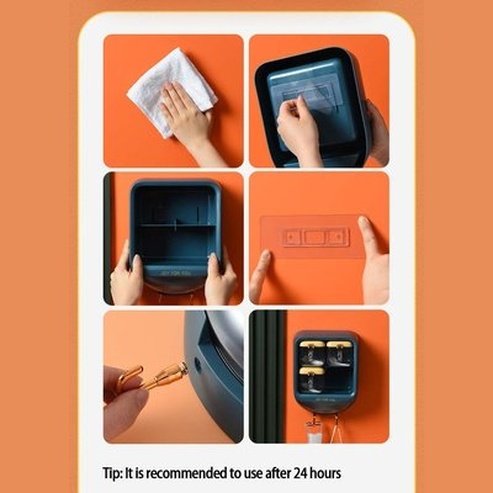 Tip: It is recommended to use after 24 hours