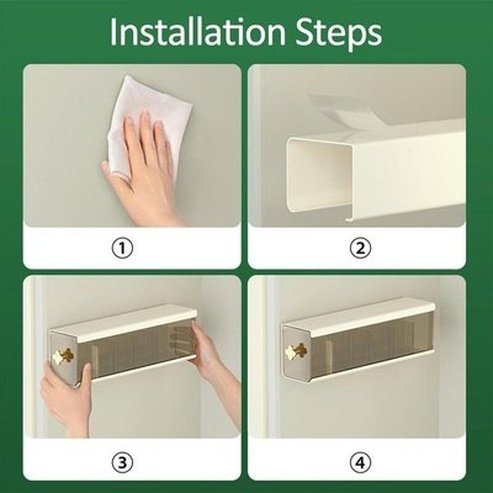 Installation Steps

①

②

③

④