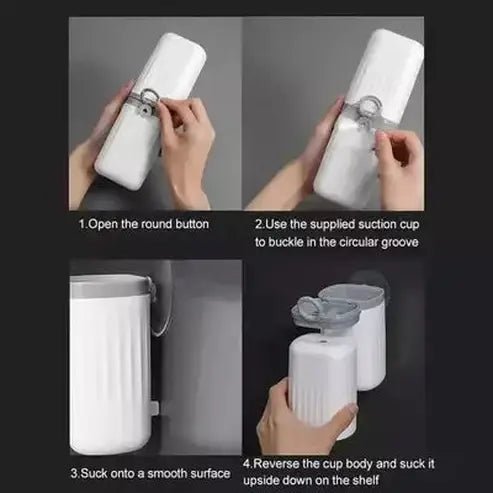 1.Open the round button

2.Use the supplied suction cup to buckle in the circular groove

3.Suck onto a smooth surface

4.Reverse the cup body and suck it upside down on the shelf