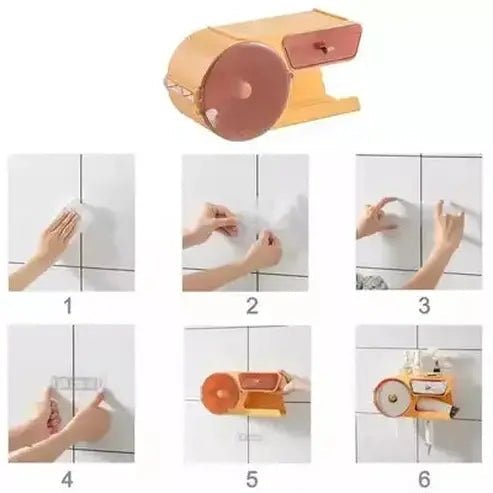 1

2

3

4

5

6