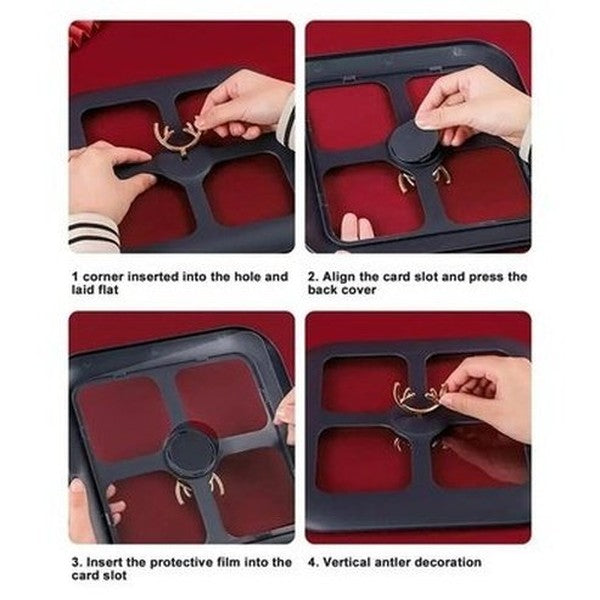 1 corner inserted into the hole and laid flat

2. Align the card slot and press the back cover

3. Insert the protective film into the card slot

4. Vertical antler decoration