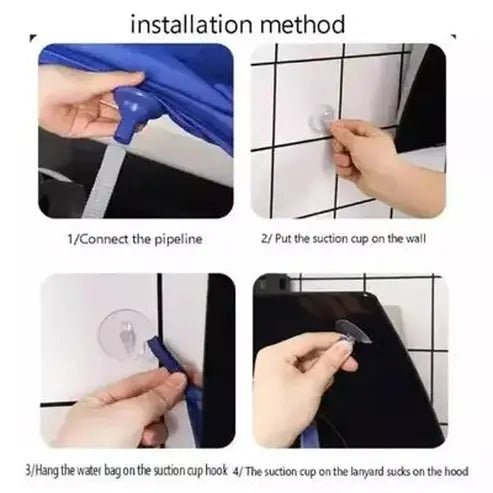 installation method

1/Connect the pipeline

2/ Put the suction cup on the wall

3/Hang the water bag on the suction cup hook

4/ The suction cup on the lanyard sucks on the hood