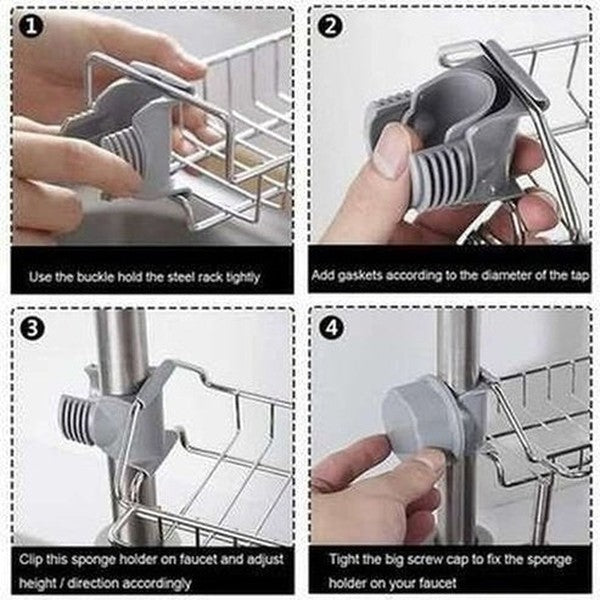 1

Use the buckle hold the steel rack tightly

2

Add gaskets according to the diameter of the tap

3

Clip this sponge holder on faucet and adjust height / direction accordingly

4

Tight the big screw cap to fix the sponge holder on your faucet