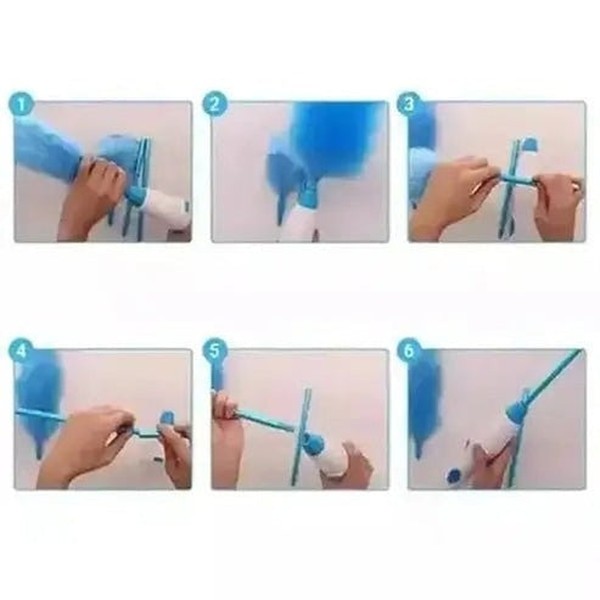 1
2
3
4
5
6