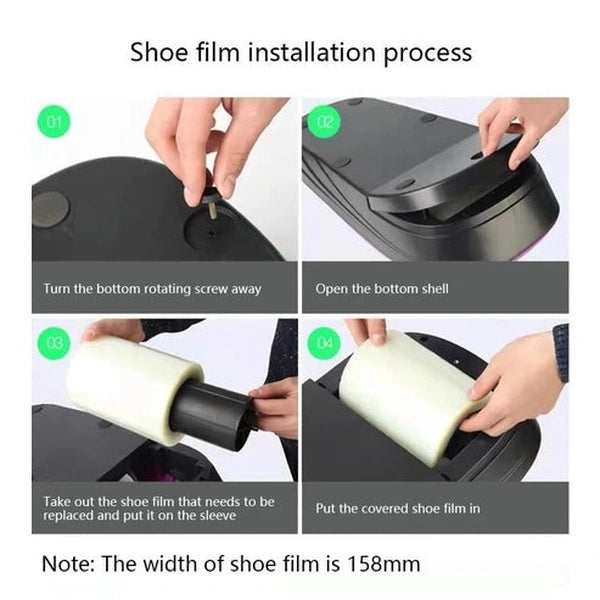 Shoe film installation process

01

Turn the bottom rotating screw away

02

Open the bottom shell

03

Take out the shoe film that needs to be replaced and put it on the sleeve

04

Put the covered shoe film in

Note: The width of shoe film is 158mm