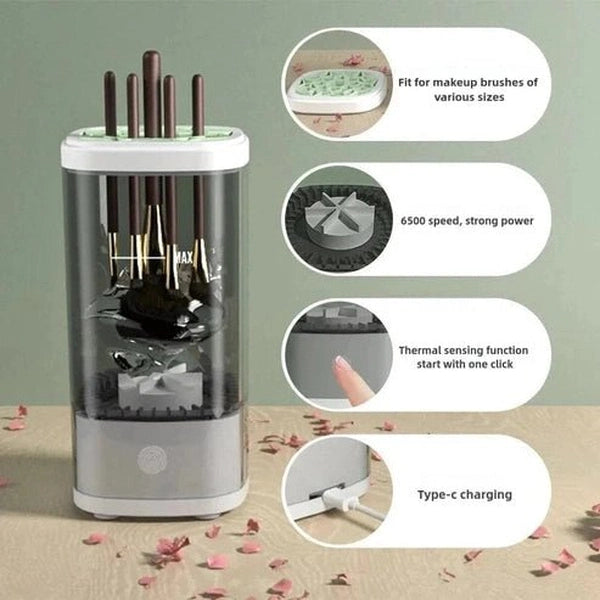 MAX

Fit for makeup brushes of various sizes

6500 speed, strong power

Thermal sensing function start with one click

Type-c charging