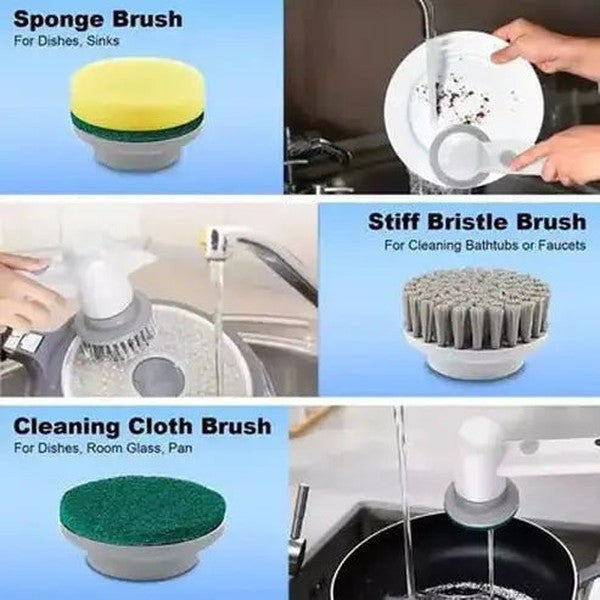 Sponge Brush
For Dishes, Sinks

Stiff Bristle Brush
For Cleaning Bathtubs or Faucets

Cleaning Cloth Brush
For Dishes, Room Glass, Pan