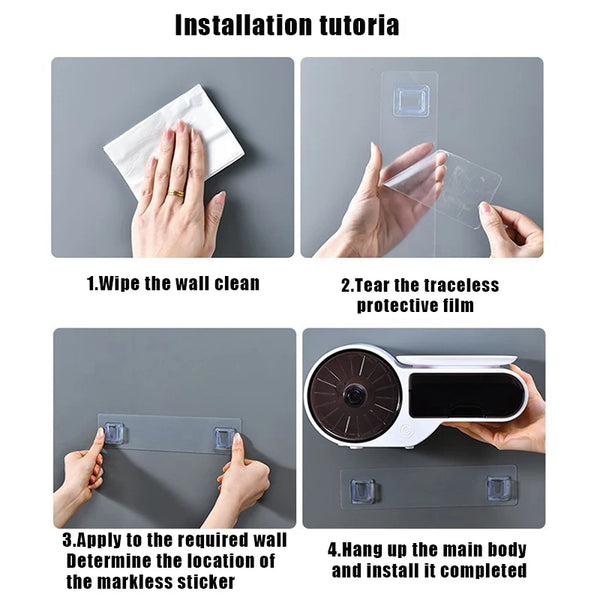 Installation tutoria

1.Wipe the wall clean

2.Tear the traceless protective film

3.Apply to the required wall
Determine the location of the markless sticker

4.Hang up the main body and install it completed