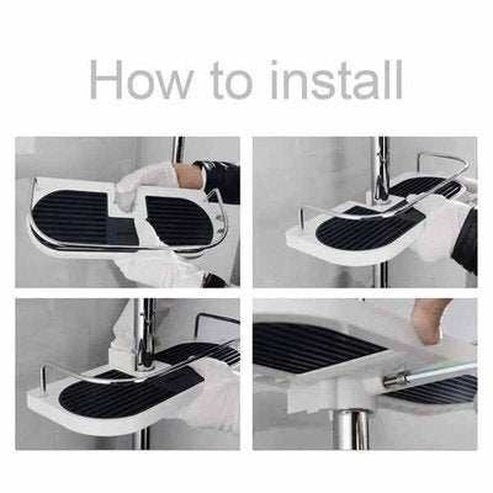 How to install