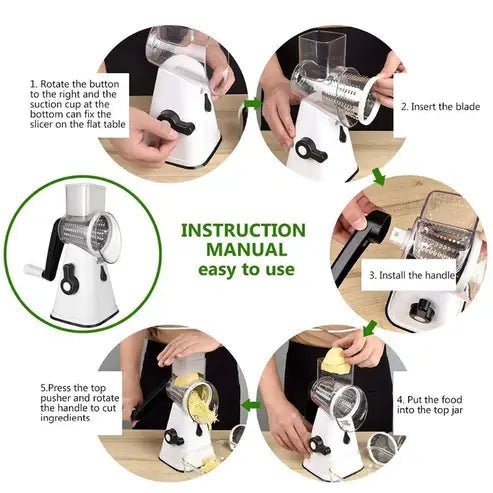 1. Rotate the button to the right and the suction cup at the bottom can fix the slicer on the flat table

2. Insert the blade

INSTRUCTION MANUAL easy to use

3. Install the handle

4. Put the food into the top jar

5.Press the top pusher and rotate the handle to cut ingredients