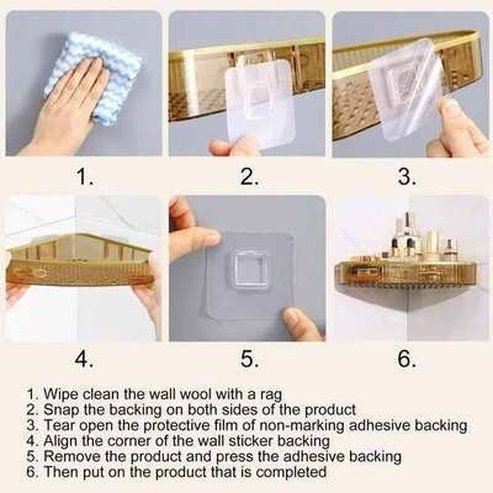 1.

2.

3.

4.

5.

6.

1. Wipe clean the wall wool with a rag
2. Snap the backing on both sides of the product
3. Tear open the protective film of non-marking adhesive backing
4. Align the corner of the wall sticker backing
5. Remove the product and press the adhesive backing
6. Then put on the product that is completed