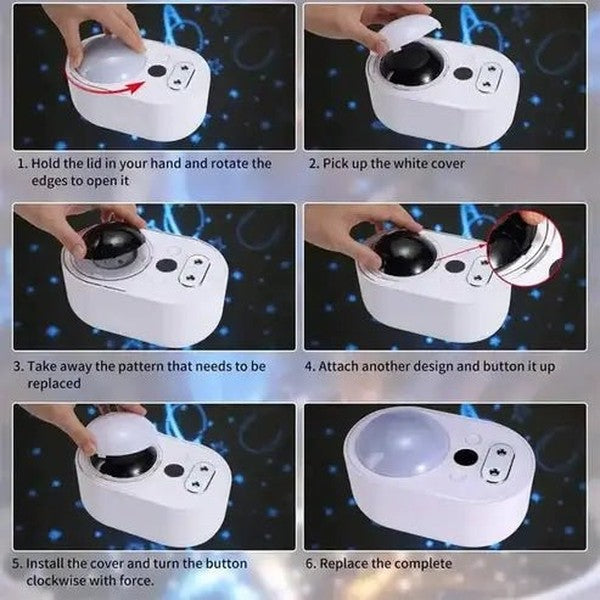 1. Hold the lid in your hand and rotate the edges to open it

2. Pick up the white cover

3. Take away the pattern that needs to be replaced

4. Attach another design and button it up

5. Install the cover and turn the button clockwise with force.

6. Replace the complete