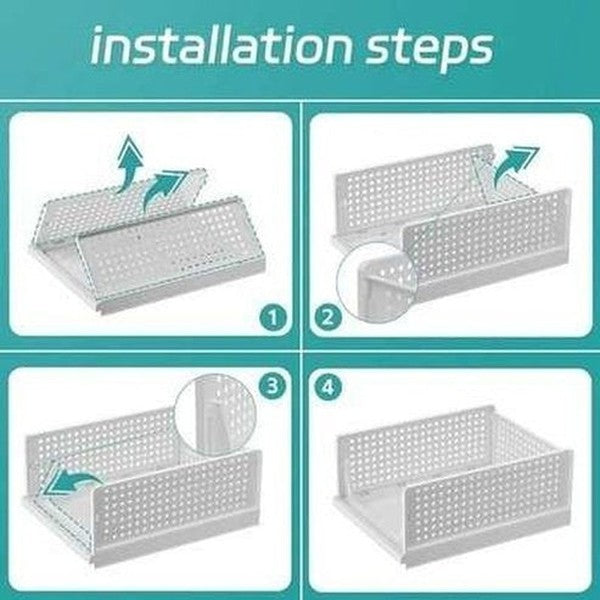 installation steps

1

2

3

4