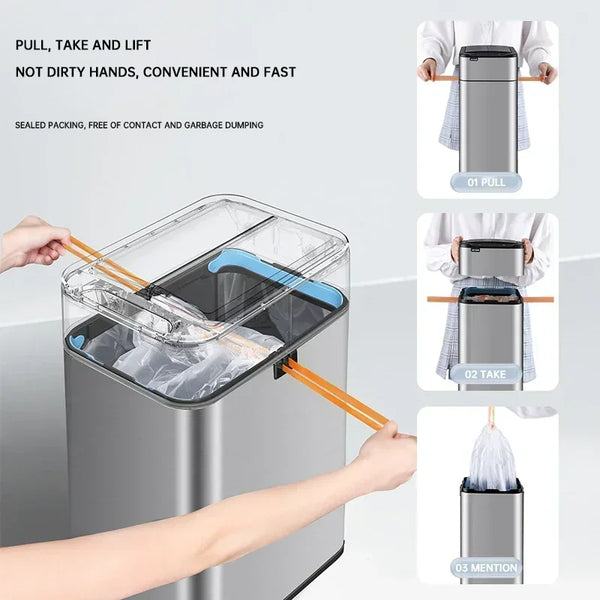 PULL, TAKE AND LIFT
NOT DIRTY HANDS, CONVENIENT AND FAST

SEALED PACKING, FREE OF CONTACT AND GARBAGE DUMPING

01 PULL

02 TAKE

03 MENTION