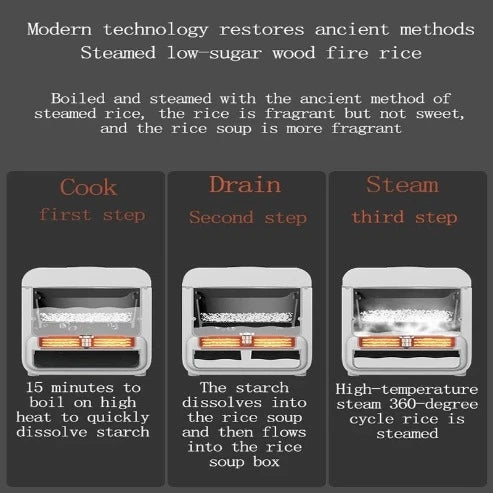 Modern technology restores ancient methods
Steamed low-sugar wood fire rice

Boiled and steamed with the ancient method of steamed rice, the rice is fragrant but not sweet, and the rice soup is more fragrant

Cook
first step

15 minutes to boil on high heat to quickly dissolve starch

Drain
Second step

The starch dissolves into the rice soup and then flows into the rice soup box

Steam
third step

High-temperature steam 360-degree cycle rice is steamed