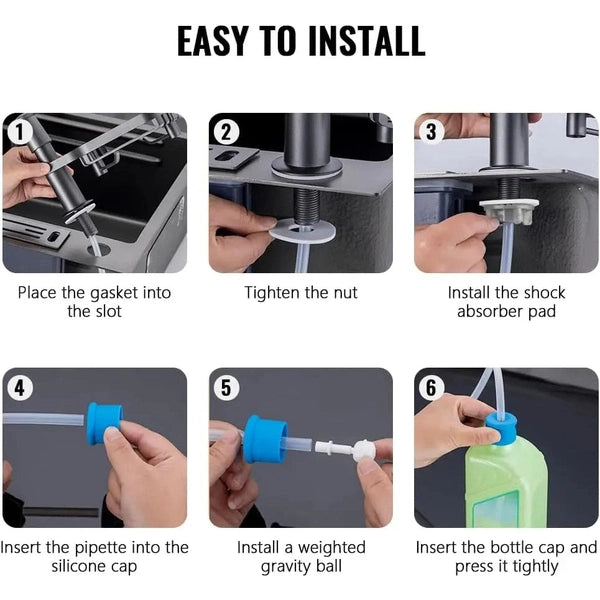 EASY TO INSTALL

1

Place the gasket into the slot

2

Tighten the nut

3

Install the shock absorber pad

4

Insert the pipette into the silicone cap

5

Install a weighted gravity ball

6

Insert the bottle cap and press it tightly