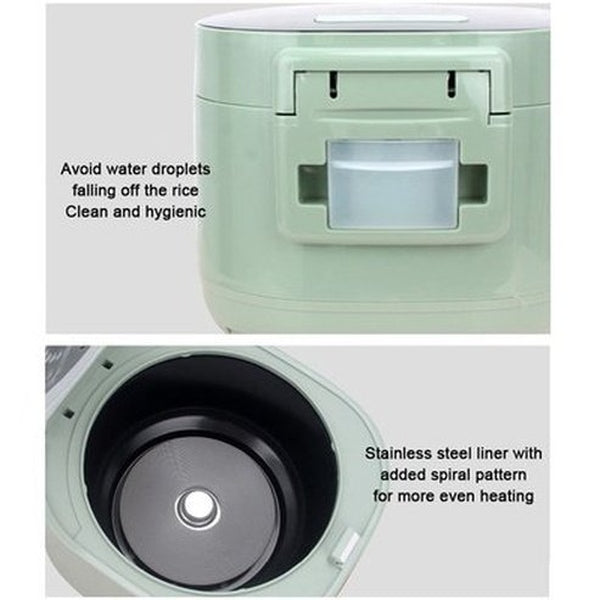 Avoid water droplets
falling off the rice
Clean and hygienic

Stainless steel liner with
added spiral pattern
for more even heating