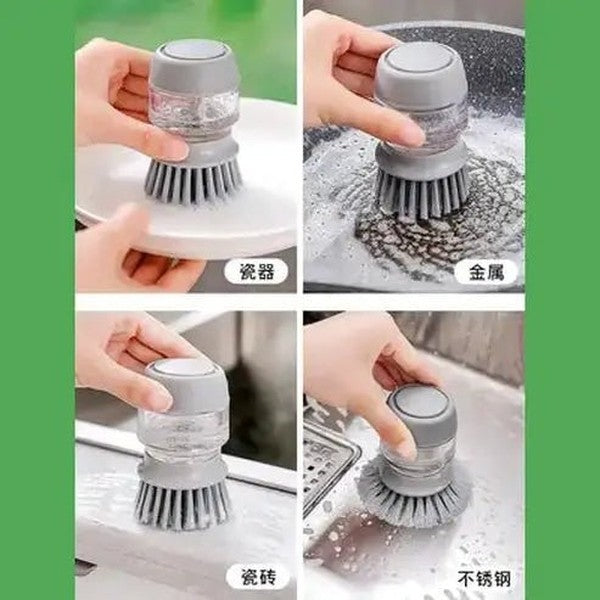 瓷器

金属

瓷砖

不锈钢