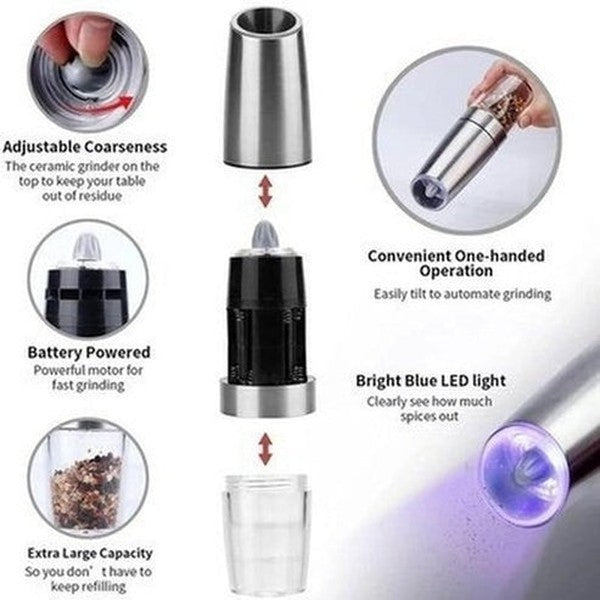 Adjustable Coarseness
The ceramic grinder on the top to keep your table out of residue

Battery Powered
Powerful motor for fast grinding

Extra Large Capacity
So you don' t have to keep refilling

Convenient One-handed Operation
Easily tilt to automate grinding

Bright Blue LED light
Clearly see how much spices out