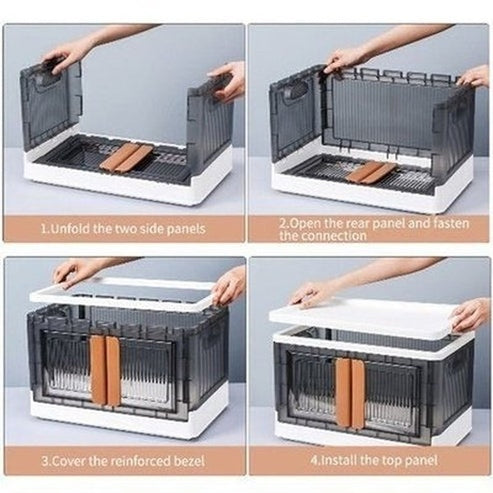 1.Unfold the two side panels

2.Open the rear panel and fasten the connection

3.Cover the reinforced bezel

4.Install the top panel