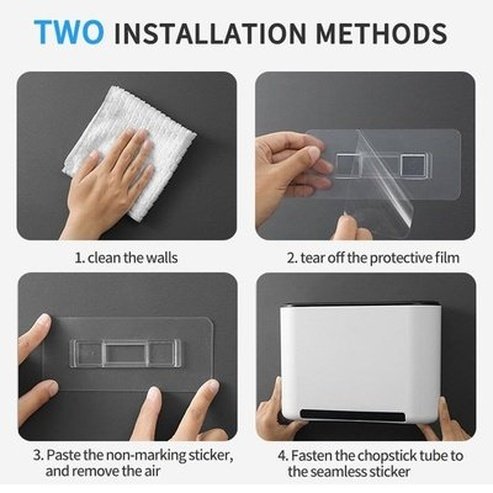 TWO INSTALLATION METHODS

1. clean the walls

2. tear off the protective film

3. Paste the non-marking sticker, and remove the air

4. Fasten the chopstick tube to the seamless sticker