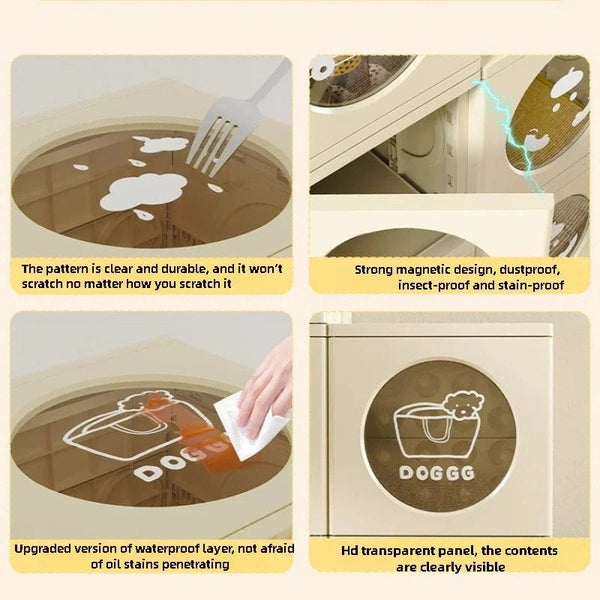 The pattern is clear and durable, and it won't scratch no matter how you scratch it

Strong magnetic design, dustproof, insect-proof and stain-proof

DOGGG

Upgraded version of waterproof layer, not afraid of oil stains penetrating

DOGGG

Hd transparent panel, the contents are clearly visible