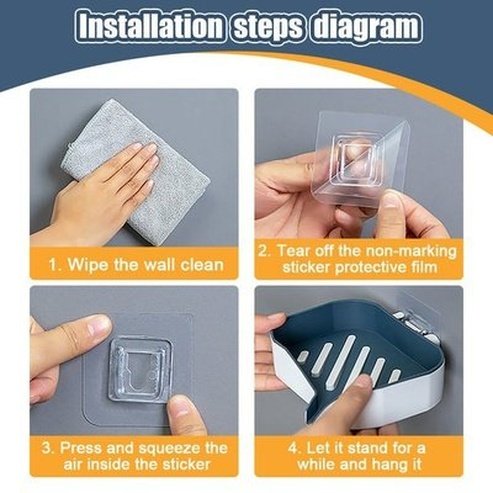 Installation steps diagram

1. Wipe the wall clean

2. Tear off the non-marking sticker protective film

3. Press and squeeze the air inside the sticker

4. Let it stand for a while and hang it