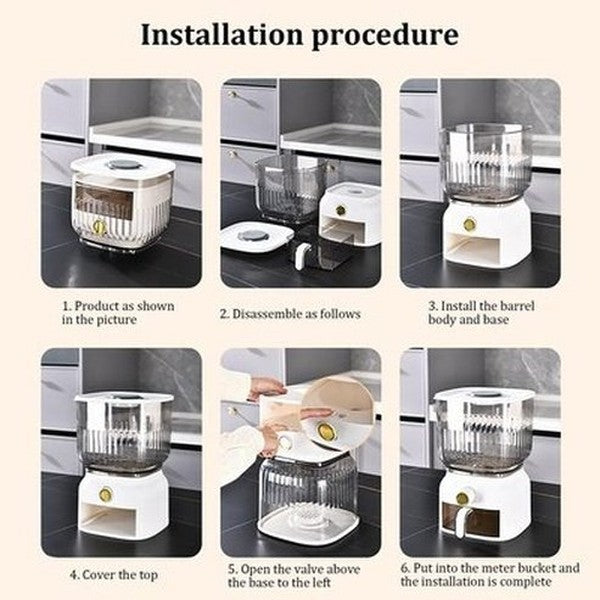 Installation procedure

1. Product as shown in the picture

2. Disassemble as follows

3. Install the barrel body and base

4. Cover the top

5. Open the valve above the base to the left

6. Put into the meter bucket and the installation is complete