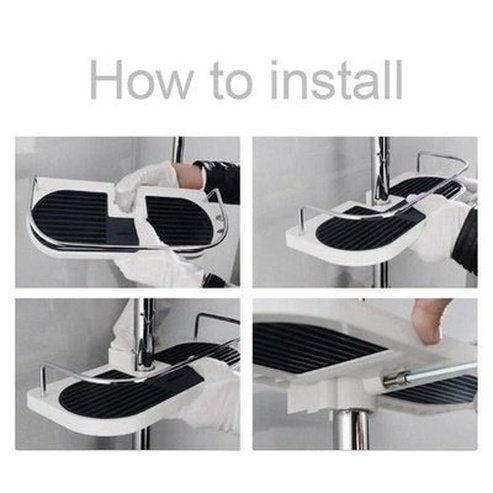 How to install