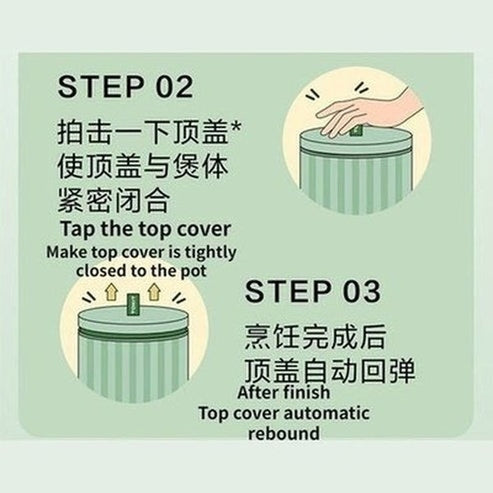 STEP 02

拍击一下顶盖*
使顶盖与煲体
紧密闭合

Tap the top cover
Make top cover is tightly closed to the pot

STEP 03

烹饪完成后
顶盖自动回弹

After finish
Top cover automatic rebound