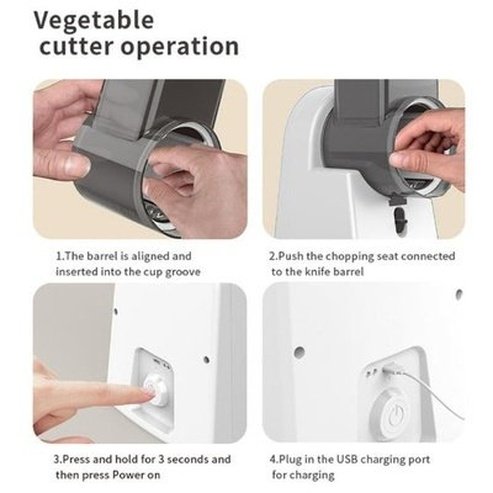 Vegetable cutter operation

1.The barrel is aligned and inserted into the cup groove

2.Push the chopping seat connected to the knife barrel

3.Press and hold for 3 seconds and then press Power on

4.Plug in the USB charging port for charging