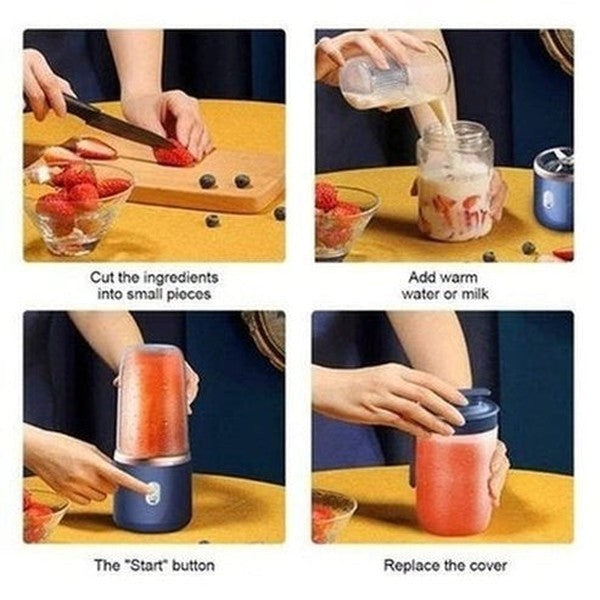 Cut the ingredients into small pieces

Add warm water or milk

The "Start" button

Replace the cover