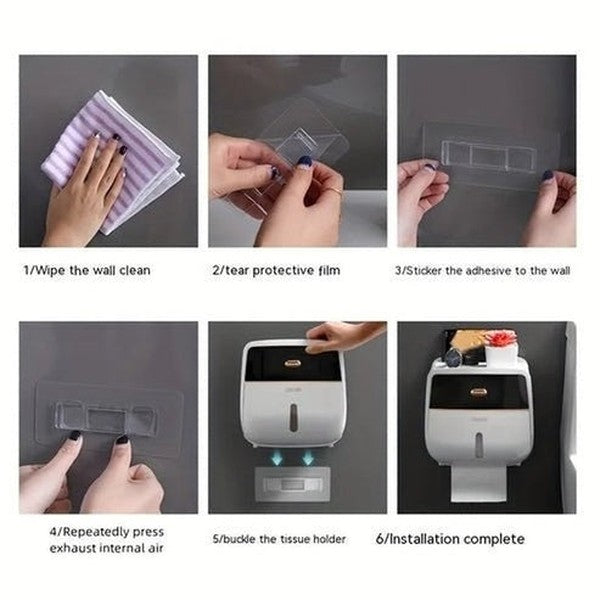 1/Wipe the wall clean

2/tear protective film

3/Sticker the adhesive to the wall

4/Repeatedly press exhaust internal air

5/buckle the tissue holder

6/Installation complete