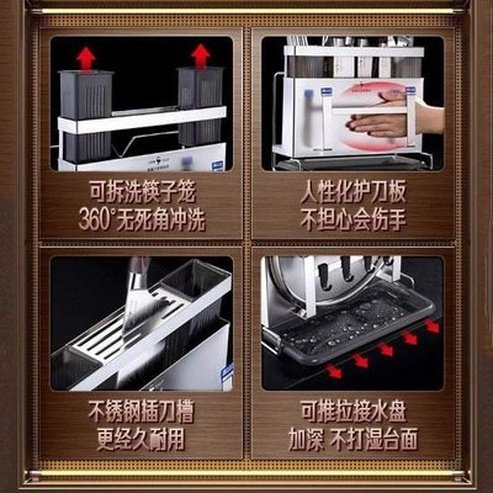 可拆洗筷子笼
360°无死角冲洗

人性化护刀板
不担心会伤手

不锈钢插刀槽
更经久耐用

可推拉接水盘
加深 不打湿台面