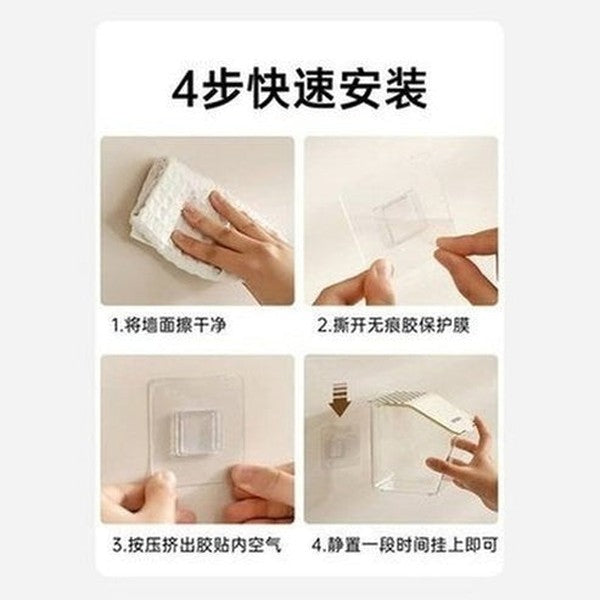 4步快速安装

1.将墙面擦干净

2.撕开无痕胶保护膜

3.按压挤出胶贴内空气

4.静置一段时间挂上即可