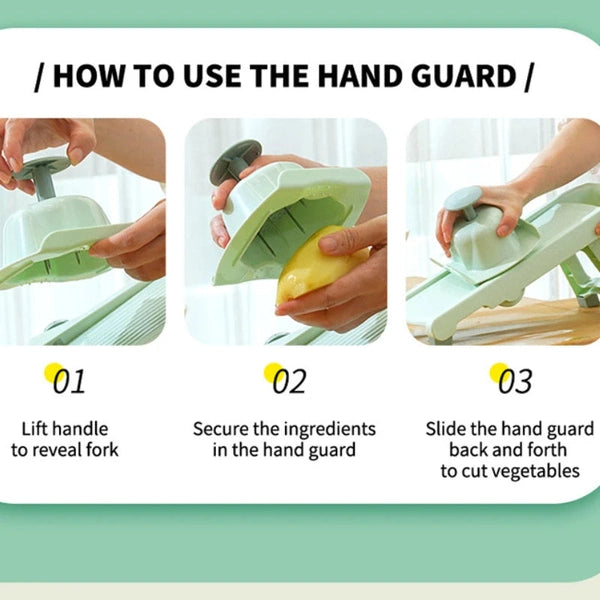 / HOW TO USE THE HAND GUARD /

01

Lift handle to reveal fork

02

Secure the ingredients in the hand guard

03

Slide the hand guard back and forth to cut vegetables