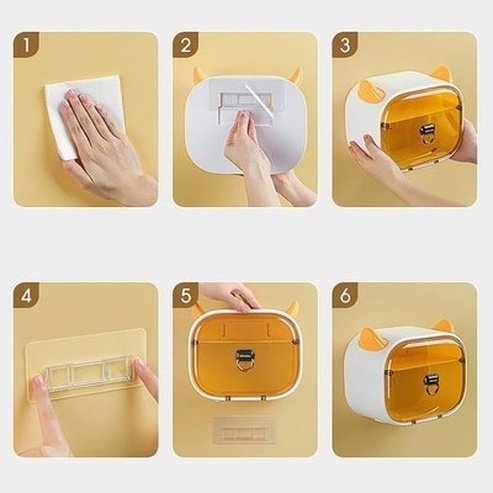 1

2

3

4

5

6