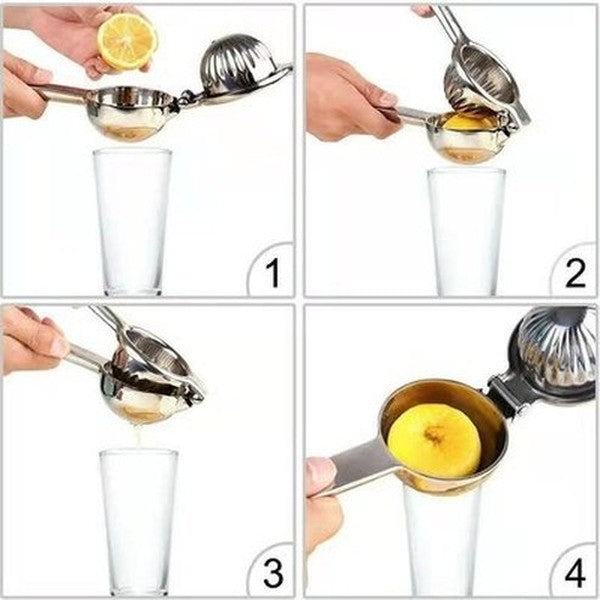 1

2

3

4