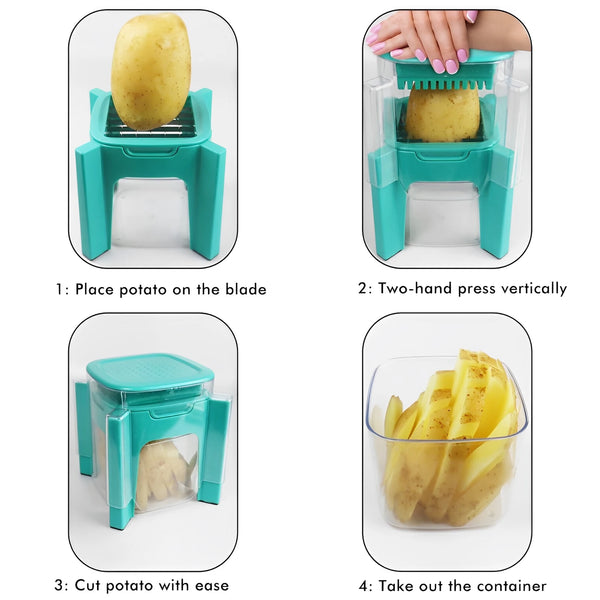 1: Place potato on the blade

2: Two-hand press vertically

3: Cut potato with ease

4: Take out the container