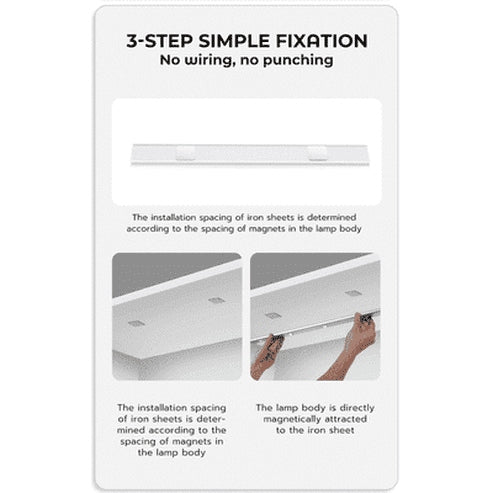 3-STEP SIMPLE FIXATION
No wiring, no punching

The installation spacing of iron sheets is determined according to the spacing of magnets in the lamp body

The installation spacing of iron sheets is determined according to the spacing of magnets in the lamp body

The lamp body is directly magnetically attracted to the iron sheet