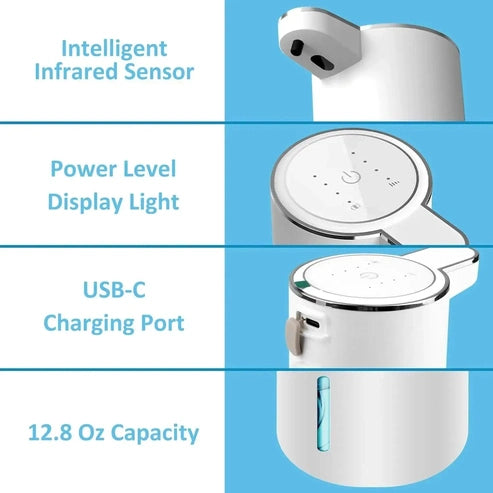 Intelligent Infrared Sensor

Power Level Display Light

USB-C Charging Port

12.8 Oz Capacity