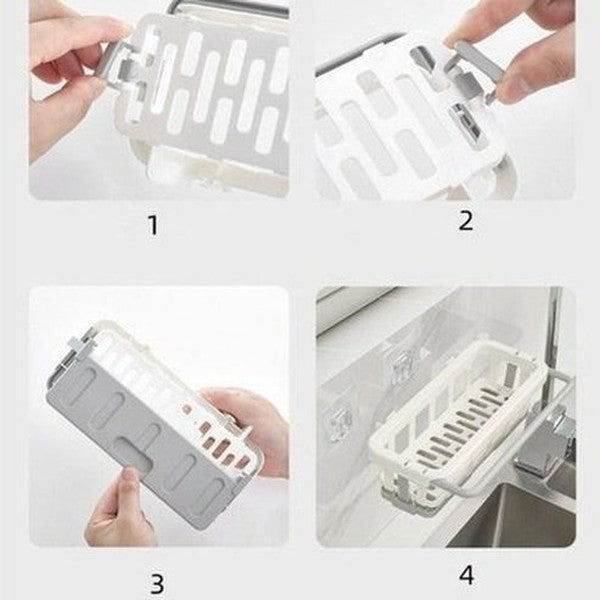 1

2

3

4