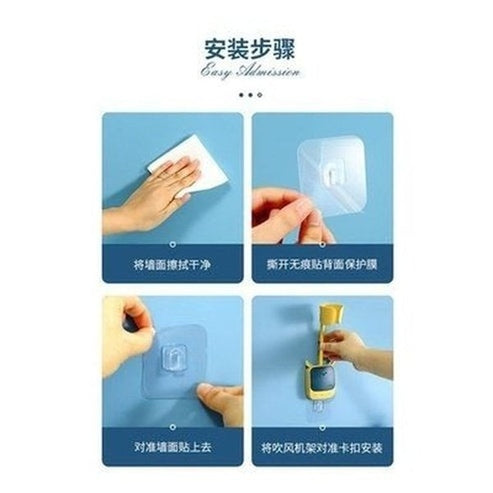 安装步骤
Easy Admission

将墙面擦拭干净

撕开无痕贴背面保护膜

对准墙面贴上去

将吹风机架对准卡扣安装