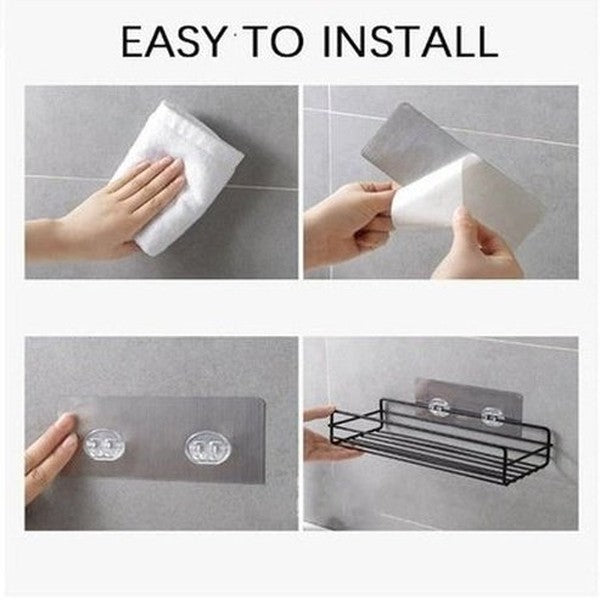 EASY TO INSTALL